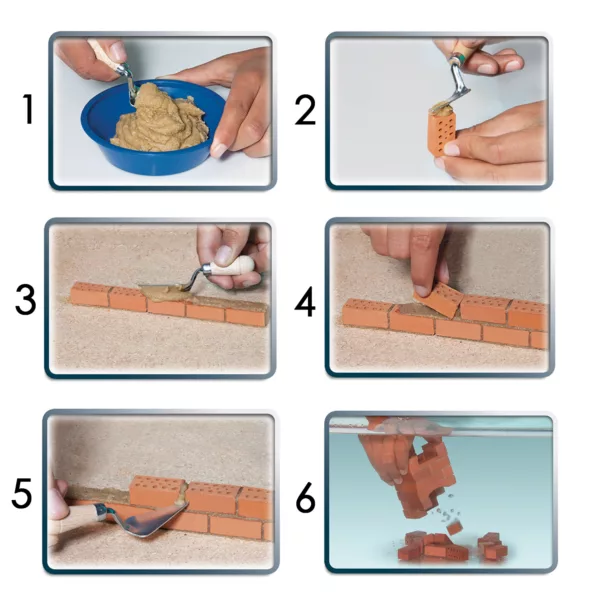 1

2

3

4

5

6